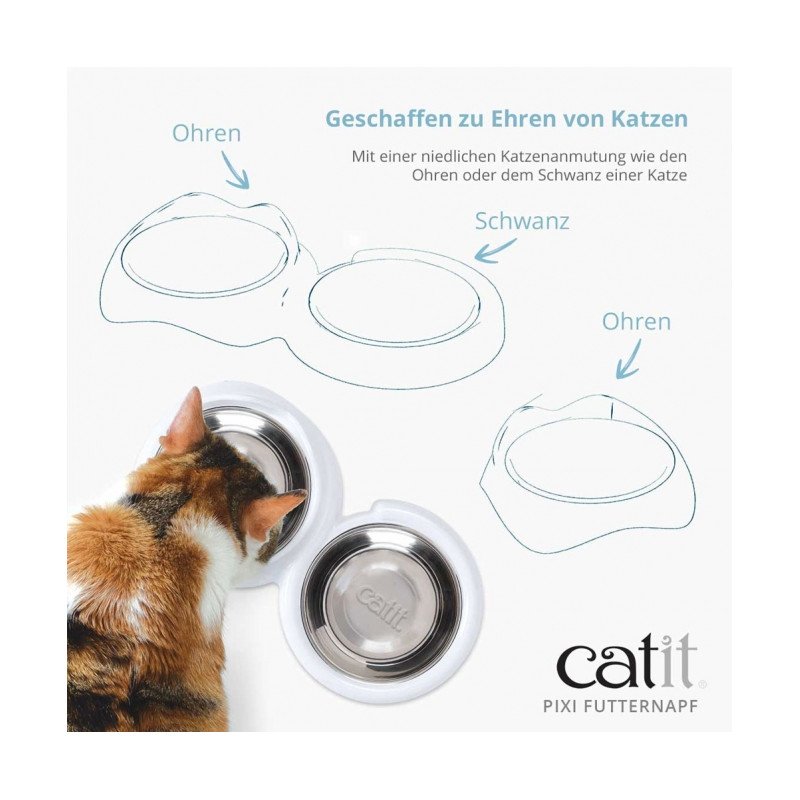 Geschaffen zu Ehren von Katzen

Mit einer niedlichen Katzenanmutung wie den Ohren oder dem Schwanz einer Katze

Ohren

Schwanz

Ohren

catit

catit®

PIXI FUTTERNAPF