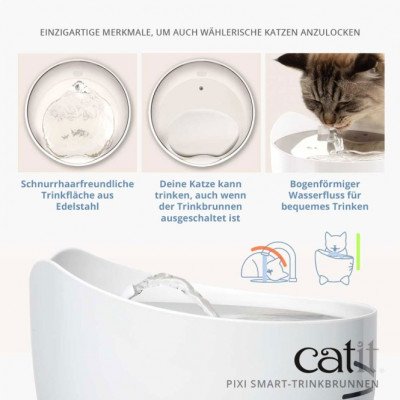 EINZIGARTIGE MERKMALE, UM AUCH WÄHLERISCHE KATZEN ANZULOCKEN

Schnurrhaarfreundliche Trinkfläche aus Edelstahl

Deine Katze kann trinken, auch wenn der Trinkbrunnen ausgeschaltet ist

Bogenförmiger Wasserfluss für bequemes Trinken

catit

PIXI SMART-TRINKBRUNNEN